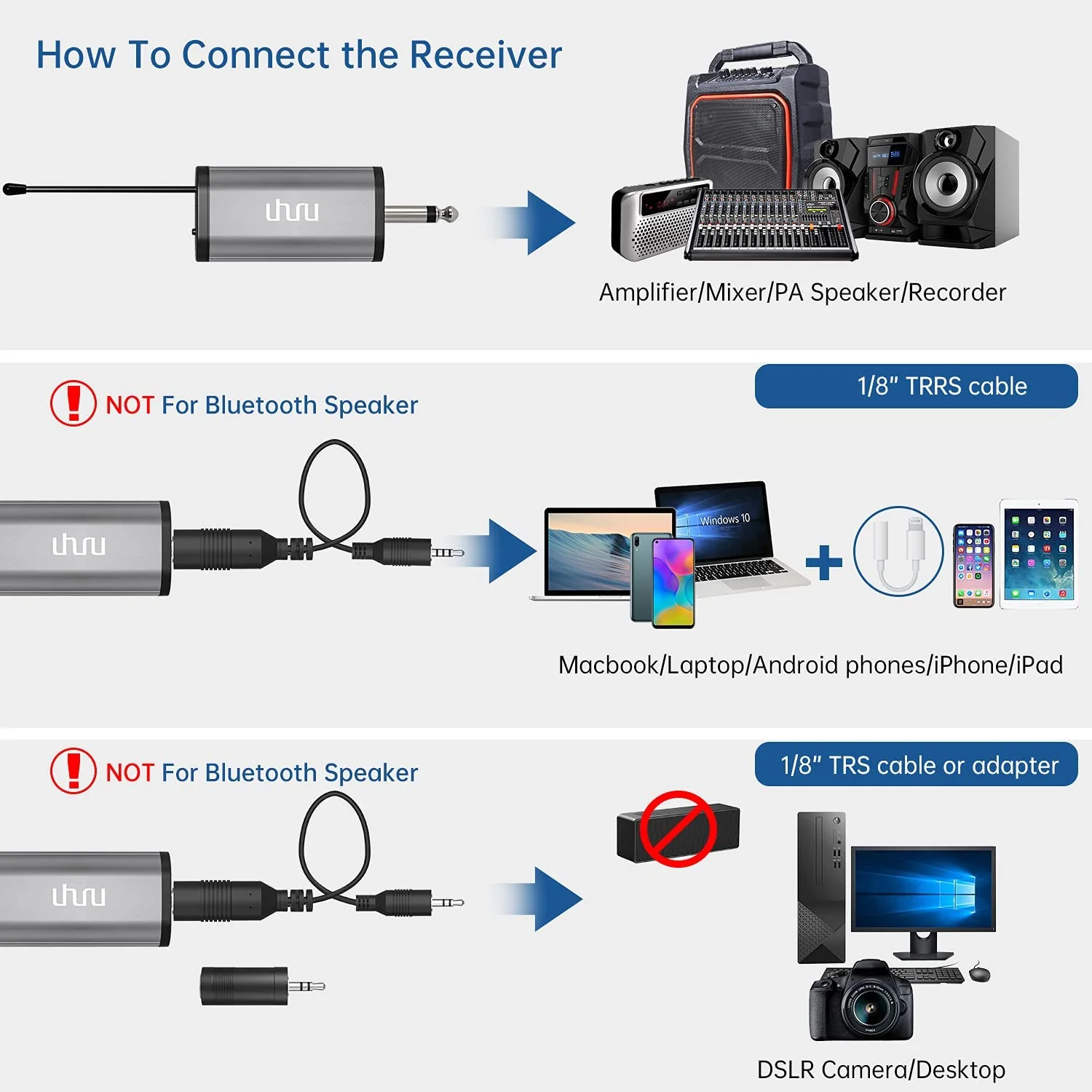 How To Connect the Receiver

uhuru

Amplifier/Mixer/PA Speaker/Recorder

NOT For Bluetooth Speaker

1/8" TRRS cable

uhuru

Windows 10

Macbook/Laptop/Android phones/iPhone/iPad

NOT For Bluetooth Speaker

1/8" TRS cable or adapter

uhuru

DSLR Camera/Desktop